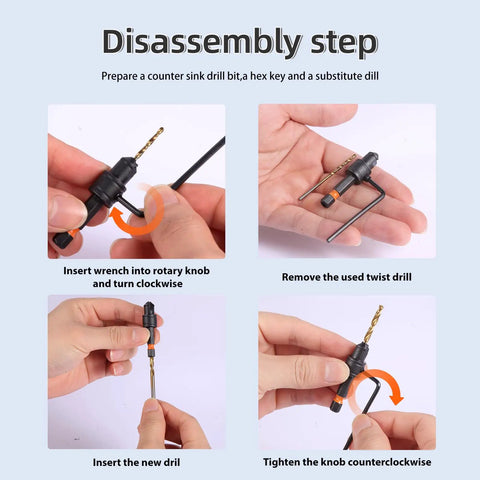 Disassembly step

Prepare a counter sink drill bit,a hex key and a substitute dill

Insert wrench into rotary knob and turn clockwise

Remove the used twist drill

Insert the new dril

Tighten the knob counterclockwise