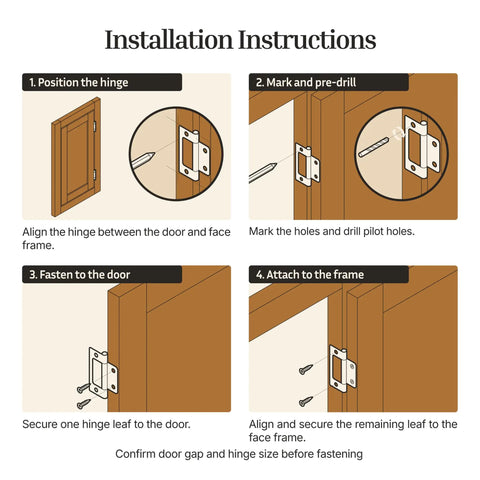 Installation Instructions

1. Position the hinge

Align the hinge between the door and face frame.

2. Mark and pre-drill

Mark the holes and drill pilot holes.

3. Fasten to the door

Secure one hinge leaf to the door.

4. Attach to the frame

Align and secure the remaining leaf to the face frame.

Confirm door gap and hinge size before fastening