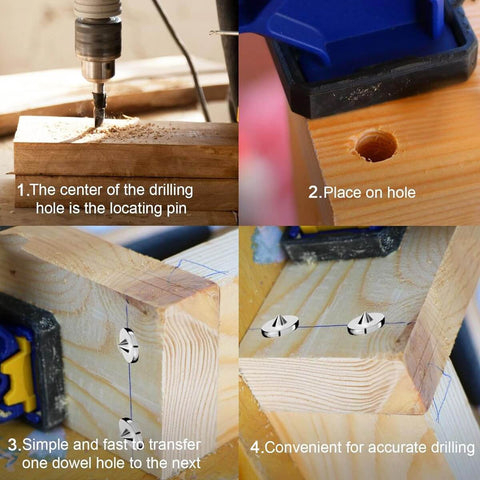 1.The center of the drilling hole is the locating pin

2.Place on hole

3.Simple and fast to transfer one dowel hole to the next

4.Convenient for accurate drilling