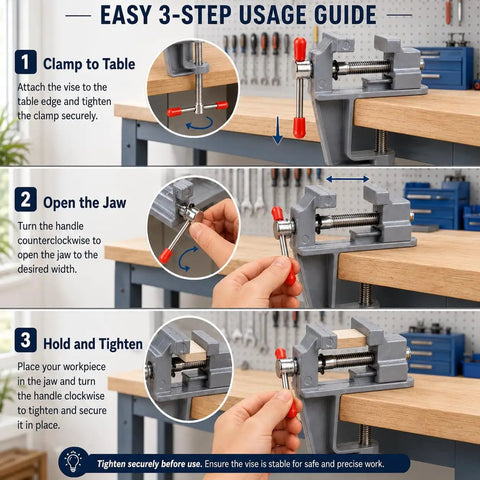 EASY 3-STEP USAGE GUIDE

1 Clamp to Table

Attach the vise to the table edge and tighten the clamp securely.

2 Open the Jaw

Turn the handle counterclockwise to open the jaw to the desired width.

3 Hold and Tighten

Place your workpiece in the jaw and turn the handle clockwise to tighten and secure it in place.

Tighten securely before use. Ensure the vise is stable for safe and precise work.