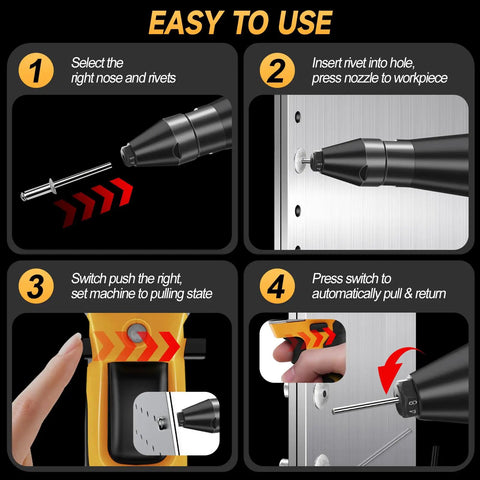 EASY TO USE

1 Select the right nose and rivets

2 Insert rivet into hole, press nozzle to workpiece

3 Switch push the right, set machine to pulling state

4 Press switch to automatically pull & return