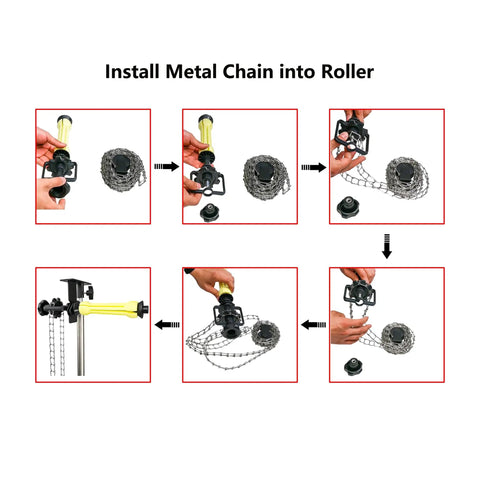 Install Metal Chain into Roller