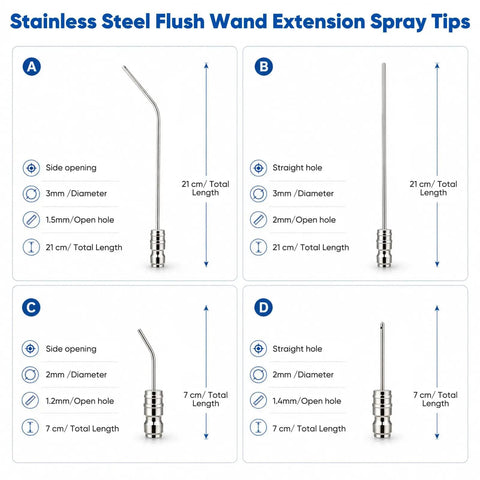 Stainless Steel Flush Wand Extension Spray Tips

A

Side opening

3mm /Diameter

1.5mm/Open hole

21 cm/ Total Length

21 cm/ Total Length

B

Straight hole

3mm /Diameter

2mm/Open hole

21 cm/ Total Length

21 cm/ Total Length

C

Side opening

2mm /Diameter

1.2mm/Open hole

7 cm/ Total Length

7 cm/ Total Length

D

Straight hole

2mm /Diameter

1.4mm/Open hole

7 cm/ Total Length

7 cm/ Total Length