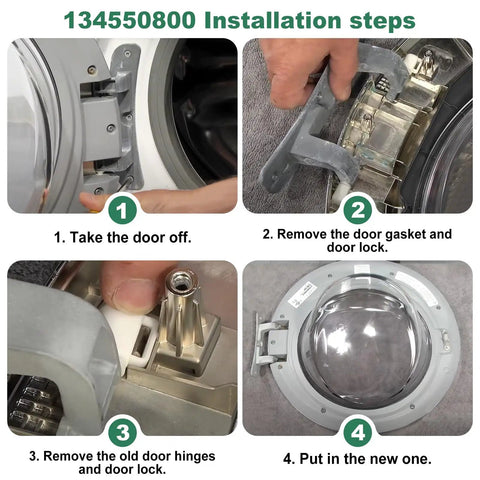 134550800 Installation steps

1

1. Take the door off.

2

2. Remove the door gasket and door lock.

3

3. Remove the old door hinges and door lock.

4

4. Put in the new one.