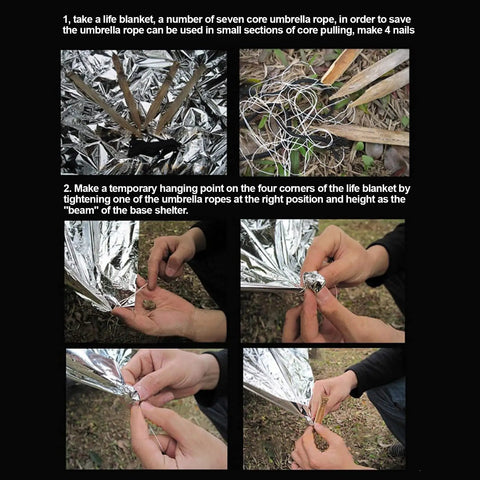 1, take a life blanket, a number of seven core umbrella rope, in order to save the umbrella rope can be used in small sections of core pulling, make 4 nails

2. Make a temporary hanging point on the four corners of the life blanket by tightening one of the umbrella ropes at the right position and height as the "beam" of the base shelter.