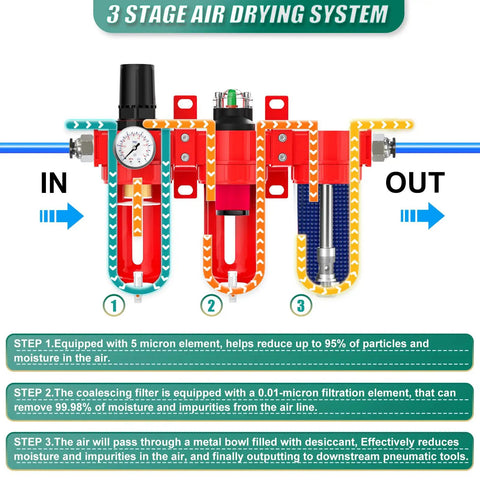 3 STAGE AIR DRYING SYSTEM

IN

OUT

1

2

3

STEP 1.Equipped with 5 micron element, helps reduce up to 95% of particles and moisture in the air.

STEP 2.The coalescing filter is equipped with a 0.01-micron filtration element, that can remove 99.98% of moisture and impurities from the air line.

STEP 3.The air will pass through a metal bowl filled with desiccant, Effectively reduces moisture and impurities in the air, and finally outputting to downstream pneumatic tools.