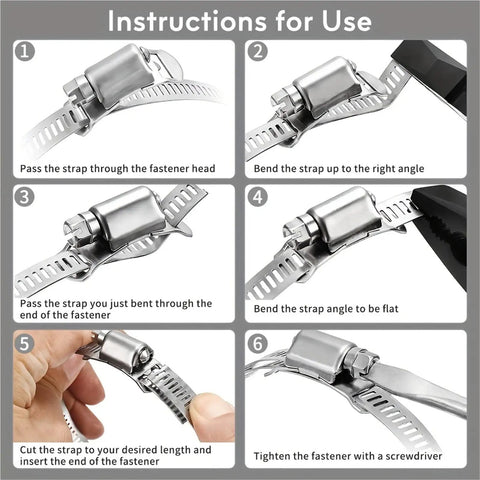 Instructions for Use

1

Pass the strap through the fastener head

2

Bend the strap up to the right angle

3

Pass the strap you just bent through the end of the fastener

4

Bend the strap angle to be flat

5

Cut the strap to your desired length and insert the end of the fastener

6

Tighten the fastener with a screwdriver