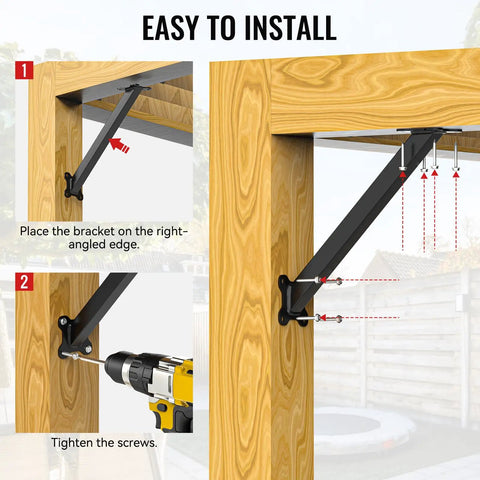 EASY TO INSTALL

1

Place the bracket on the right-angled edge.

2

Tighten the screws.