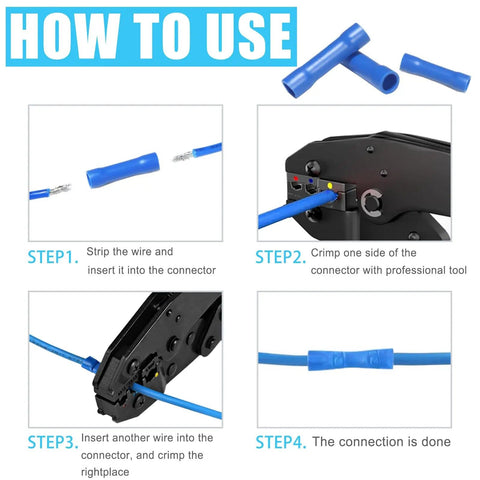 HOW TO USE

STEP1. Strip the wire and insert it into the connector

STEP2. Crimp one side of the connector with professional tool

STEP3. Insert another wire into the connector, and crimp the rightplace

STEP4. The connection is done