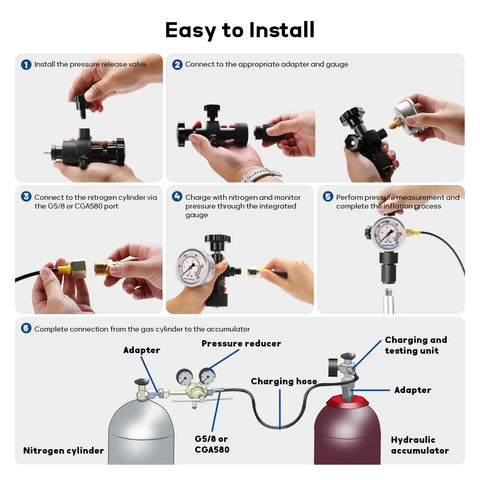 Easy to Install

1 Install the pressure release valve

2 Connect to the appropriate adapter and gauge

3 Connect to the nitrogen cylinder via the G5/8 or CGA580 port

4 Charge with nitrogen and monitor pressure through the integrated gauge

5 Perform pressure measurement and complete the inflation process

6 Complete connection from the gas cylinder to the accumulator

Adapter

Pressure reducer

Charging and testing unit

Charging hose

Adapter

G5/8 or CGA580

Nitrogen cylinder

Hydraulic accumulator