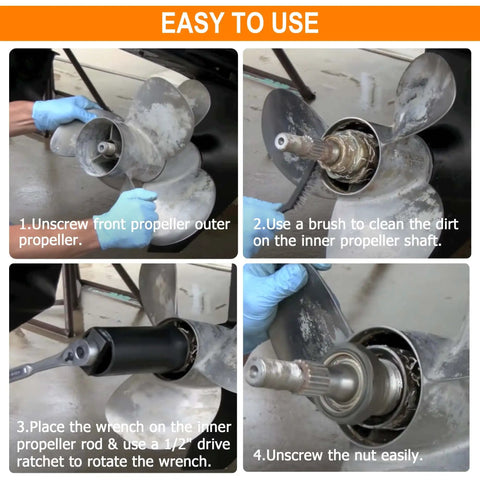 EASY TO USE

1.Unscrew front propeller outer propeller.

2.Use a brush to clean the dirt on the inner propeller shaft.

3.Place the wrench on the inner propeller rod & use a 1/2" drive ratchet to rotate the wrench.

4.Unscrew the nut easily.