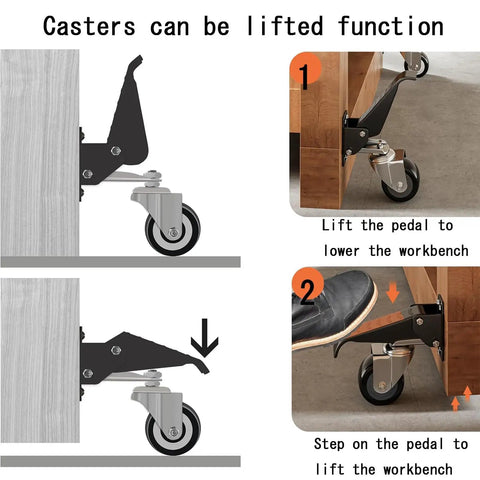 Casters can be lifted function

1

Lift the pedal to lower the workbench

2

Step on the pedal to lift the workbench