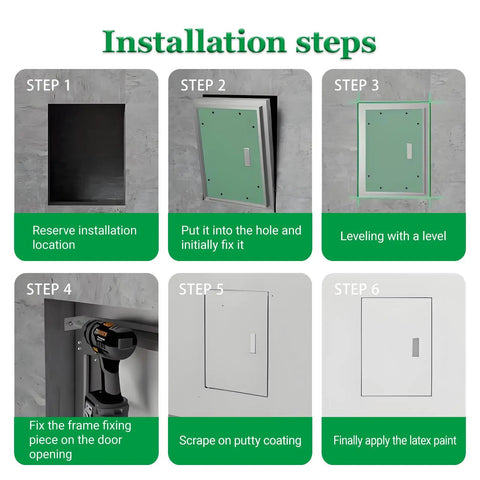 Installation steps

STEP 1

Reserve installation location

STEP 2

Put it into the hole and initially fix it

STEP 3

Leveling with a level

STEP 4

Fix the frame fixing piece on the door opening

STEP 5

Scrape on putty coating

STEP 6

Finally apply the latex paint