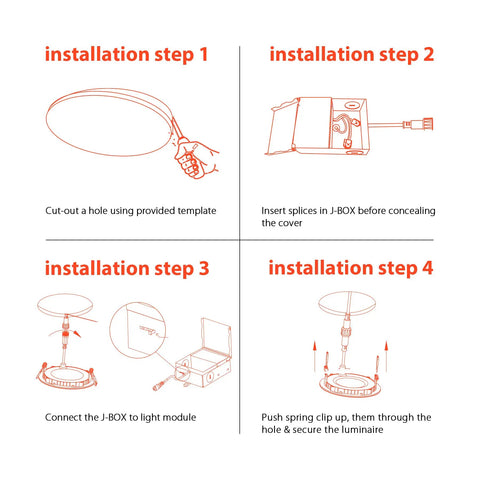 installation step 1

Cut-out a hole using provided template

installation step 2

Insert splices in J-BOX before concealing the cover

installation step 3

Connect the J-BOX to light module

installation step 4

Push spring clip up, them through the hole & secure the luminaire