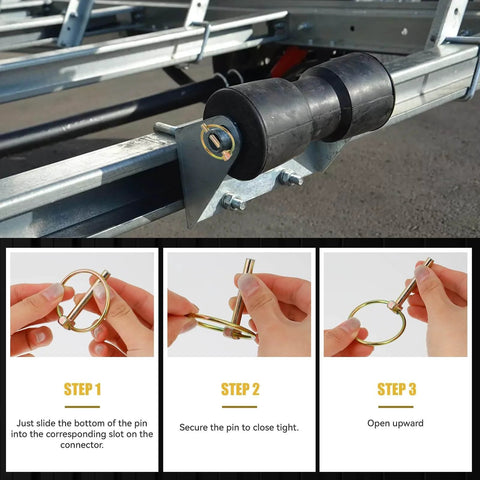 STEP 1

Just slide the bottom of the pin into the corresponding slot on the connector.

STEP 2

Secure the pin to close tight.

STEP 3

Open upward