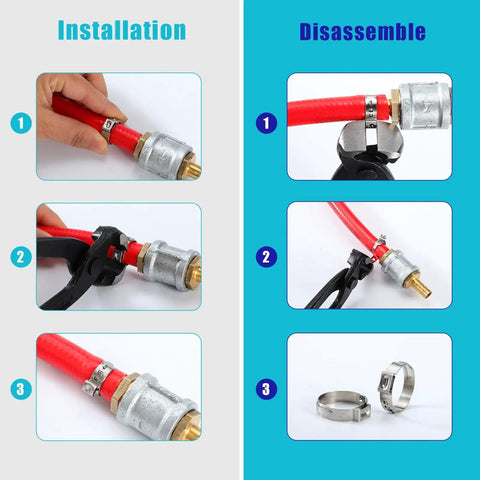 Installation

1

2

3

Disassemble

1

2

3