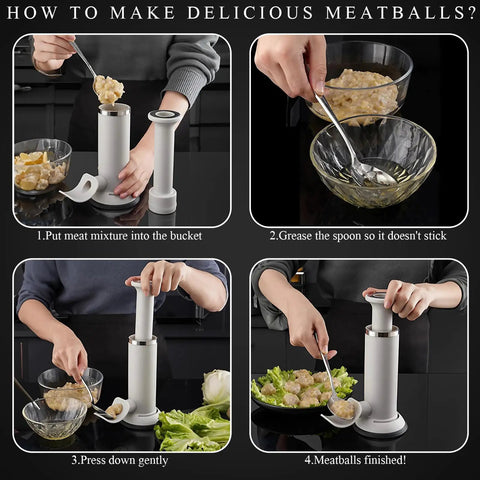 HOW TO MAKE DELICIOUS MEATBALLS?

1.Put meat mixture into the bucket

2.Grease the spoon so it doesn't stick

3.Press down gently

4.Meatballs finished!