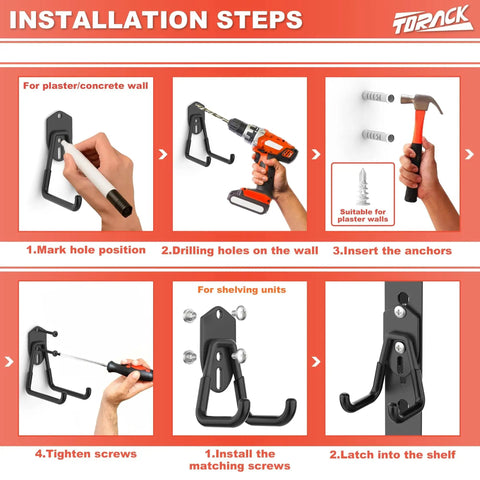 INSTALLATION STEPS

TORACK

For plaster/concrete wall

Suitable for plaster walls

1.Mark hole position

2.Drilling holes on the wall

3.Insert the anchors

For shelving units

4.Tighten screws

1.Install the matching screws

2.Latch into the shelf