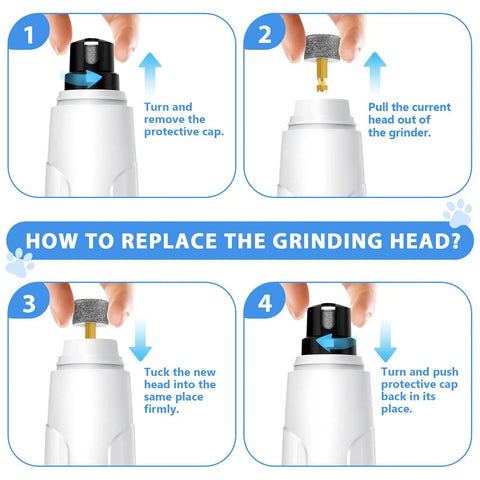 1

Turn and remove the protective cap.

2

Pull the current head out of the grinder.

HOW TO REPLACE THE GRINDING HEAD?

3

Tuck the new head into the same place firmly.

4

Turn and push protective cap back in its place.