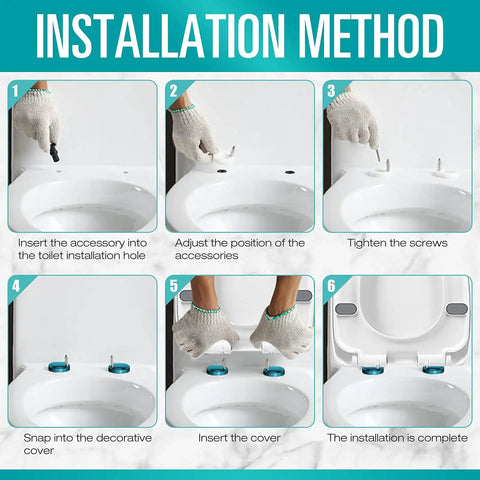 INSTALLATION METHOD

1

Insert the accessory into the toilet installation hole

2

Adjust the position of the accessories

3

Tighten the screws

4

Snap into the decorative cover

5

Insert the cover

6

The installation is complete