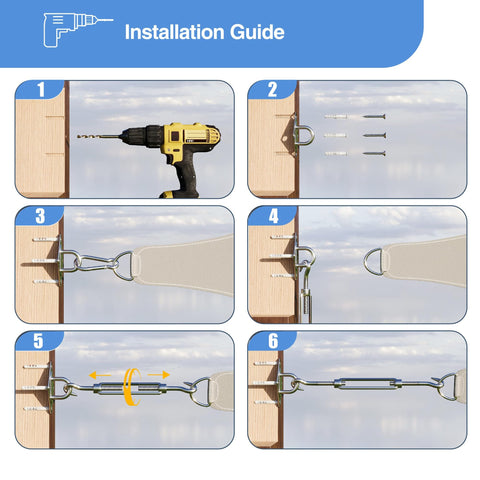 Installation Guide

1

2

3

4

5

6