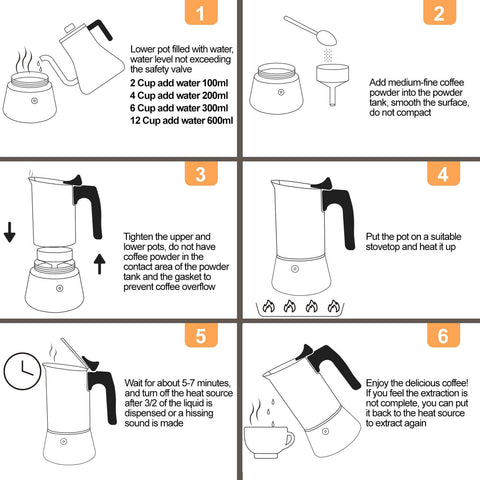 1

Lower pot filled with water, water level not exceeding the safety valve
2 Cup add water 100ml
4 Cup add water 200ml
6 Cup add water 300ml
12 Cup add water 600ml

2

Add medium-fine coffee powder into the powder tank, smooth the surface, do not compact

3

Tighten the upper and lower pots, do not have coffee powder in the contact area of the powder tank and the gasket to prevent coffee overflow

4

Put the pot on a suitable stovetop and heat it up

5

Wait for about 5-7 minutes, and turn off the heat source after 3/2 of the liquid is dispensed or a hissing sound is made

6

Enjoy the delicious coffee! If you feel the extraction is not complete, you can put it back to the heat source to extract again