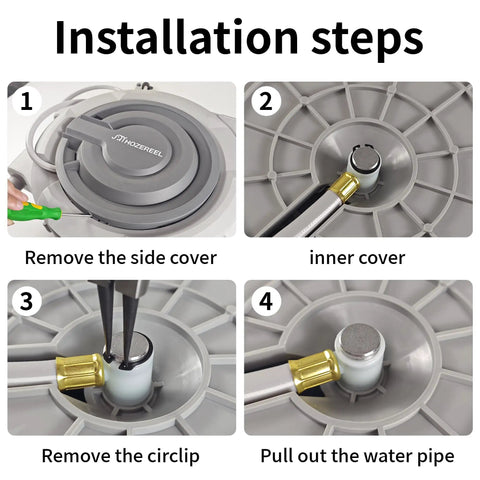 Installation steps

1

HOZEREEL

Remove the side cover

2

inner cover

3

Remove the circlip

4

Pull out the water pipe