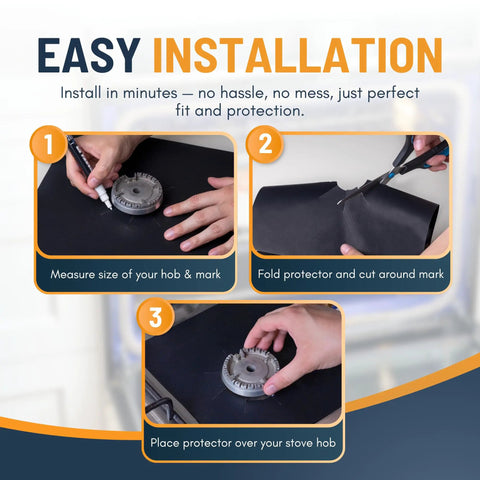 EASY INSTALLATION

Install in minutes — no hassle, no mess, just perfect fit and protection.

1

Measure size of your hob & mark

2

Fold protector and cut around mark

3

Place protector over your stove hob