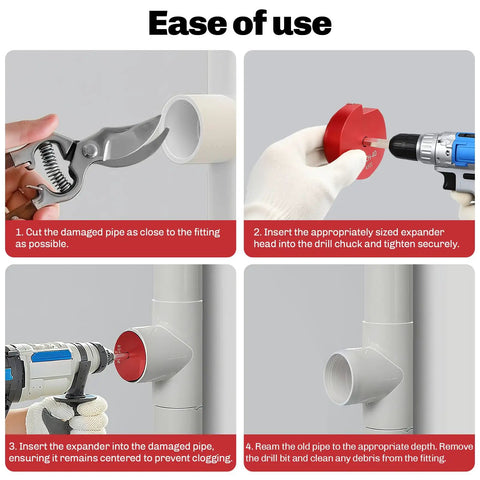 Ease of use

1. Cut the damaged pipe as close to the fitting as possible.

2. Insert the appropriately sized expander head into the drill chuck and tighten securely.

3. Insert the expander into the damaged pipe, ensuring it remains centered to prevent clogging.

4. Ream the old pipe to the appropriate depth. Remove the drill bit and clean any debris from the fitting.