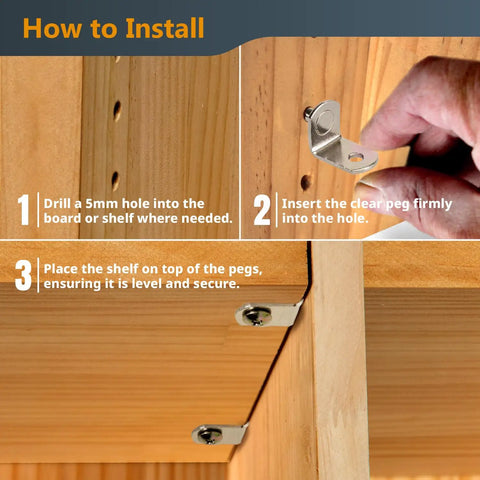 How to Install

1 Drill a 5mm hole into the board or shelf where needed.

2 Insert the clear peg firmly into the hole.

3 Place the shelf on top of the pegs, ensuring it is level and secure.