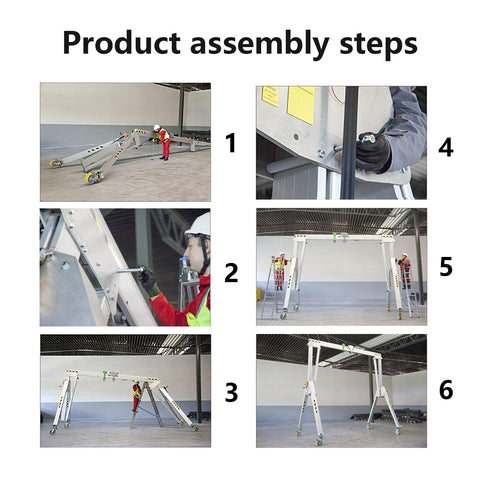 Product assembly steps

1

2

3

4

5

6