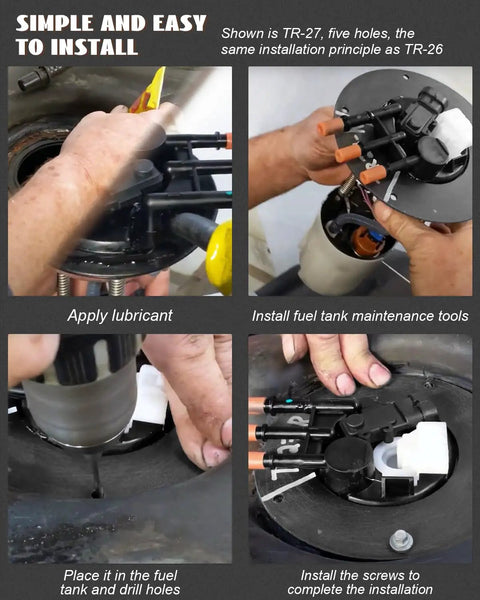 SIMPLE AND EASY TO INSTALL

Shown is TR-27, five holes, the same installation principle as TR-26

Apply lubricant

Install fuel tank maintenance tools

Place it in the fuel tank and drill holes

Install the screws to complete the installation