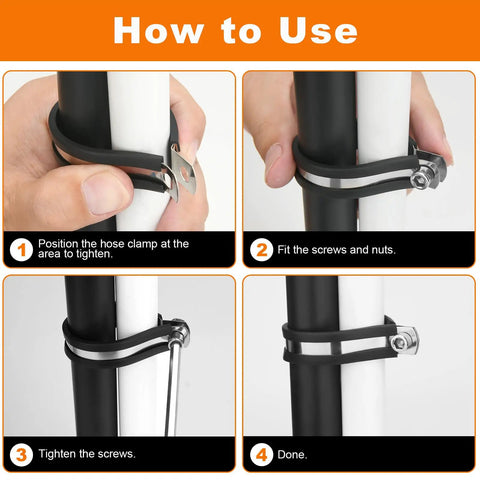 How to Use

1 Position the hose clamp at the area to tighten.

2 Fit the screws and nuts.

3 Tighten the screws.

4 Done.