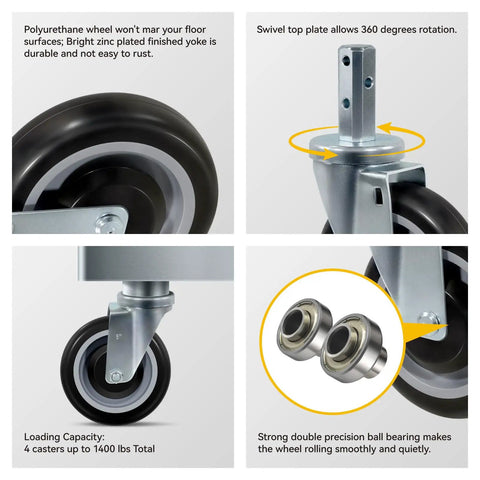 Polyurethane wheel won't mar your floor surfaces; Bright zinc plated finished yoke is durable and not easy to rust.

Swivel top plate allows 360 degrees rotation.

Loading Capacity:
4 casters up to 1400 lbs Total

Strong double precision ball bearing makes the wheel rolling smoothly and quietly.