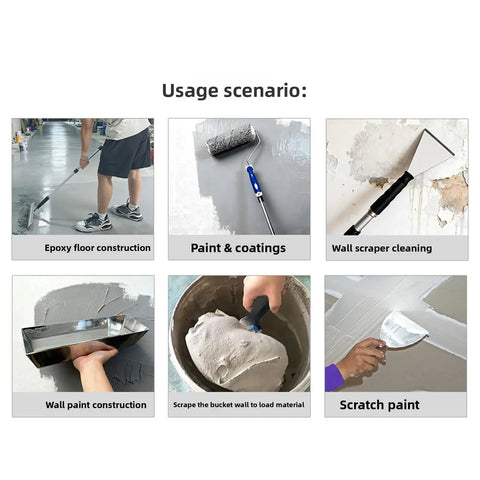 Usage scenario:

Epoxy floor construction

Paint & coatings

Wall scraper cleaning

Wall paint construction

Scrape the bucket wall to load material

Scratch paint