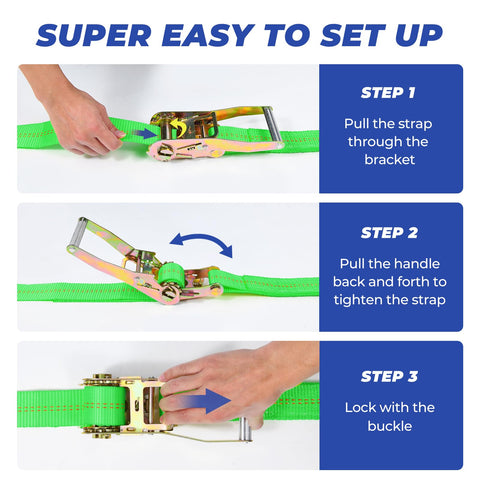 SUPER EASY TO SET UP

STEP 1

Pull the strap through the bracket

STEP 2

Pull the handle back and forth to tighten the strap

STEP 3

Lock with the buckle