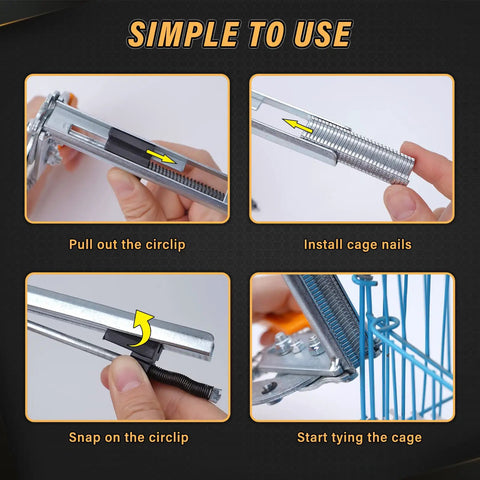 SIMPLE TO USE

Pull out the circlip

Install cage nails

Snap on the circlip

Start tying the cage