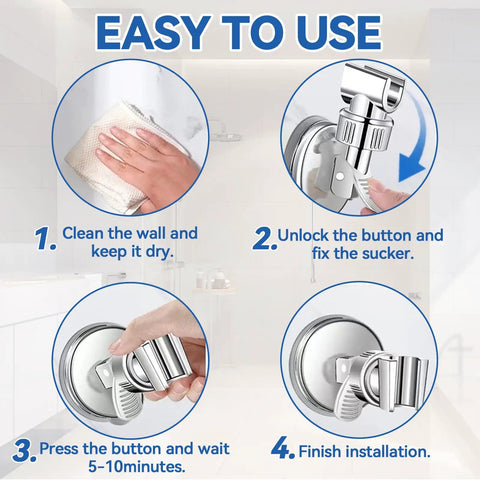 EASY TO USE

1. Clean the wall and keep it dry.

2. Unlock the button and fix the sucker.

3. Press the button and wait 5-10minutes.

4. Finish installation.