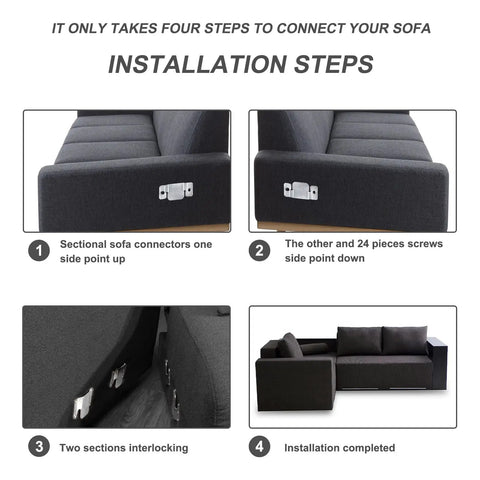 IT ONLY TAKES FOUR STEPS TO CONNECT YOUR SOFA

INSTALLATION STEPS

1 Sectional sofa connectors one side point up

2 The other and 24 pieces screws side point down

3 Two sections interlocking

4 Installation completed