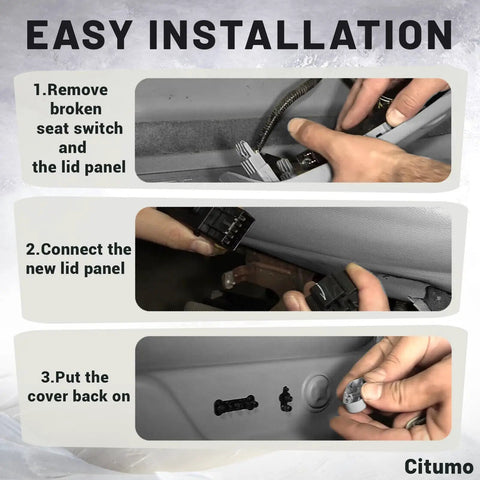 EASY INSTALLATION

1.Remove broken seat switch and the lid panel

2.Connect the new lid panel

3.Put the cover back on

Citumo