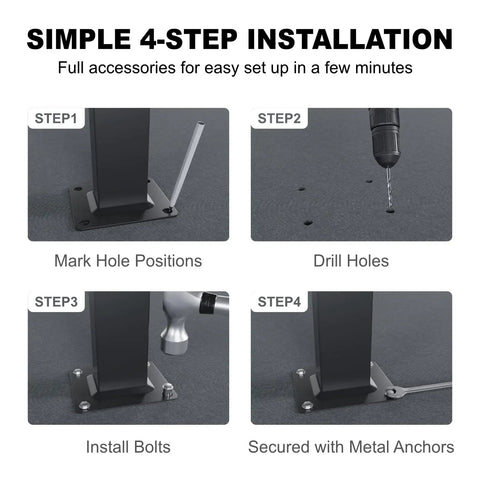 SIMPLE 4-STEP INSTALLATION

Full accessories for easy set up in a few minutes

STEP1

Mark Hole Positions

STEP2

Drill Holes

STEP3

Install Bolts

STEP4

Secured with Metal Anchors