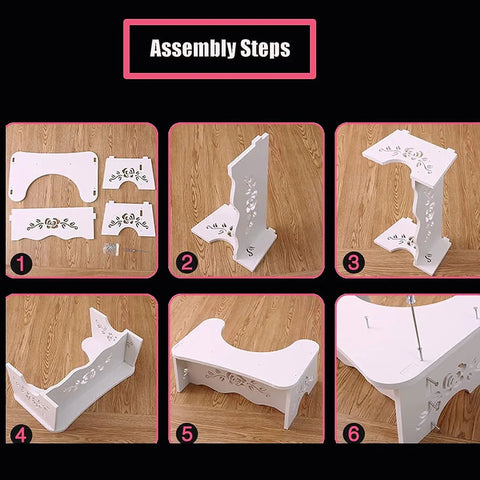 Assembly Steps

1

2

3

4

5

6