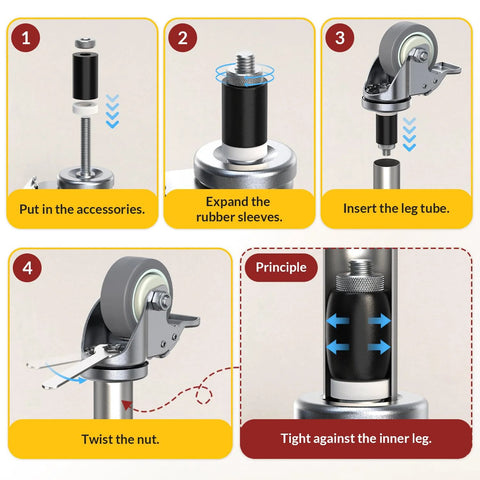 1

Put in the accessories.

2

Expand the rubber sleeves.

3

Insert the leg tube.

4

Twist the nut.

Principle

Tight against the inner leg.