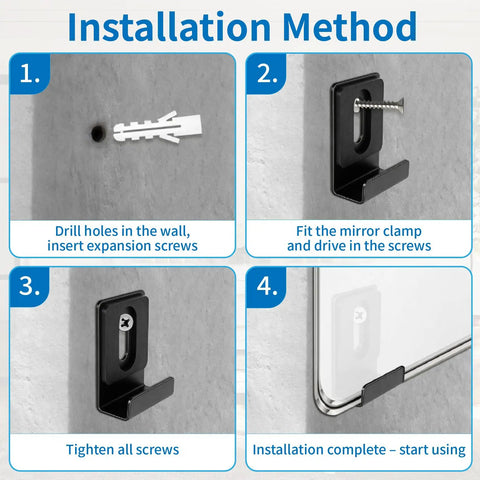 Installation Method

1.

Drill holes in the wall, insert expansion screws

2.

Fit the mirror clamp and drive in the screws

3.

Tighten all screws

4.

Installation complete – start using