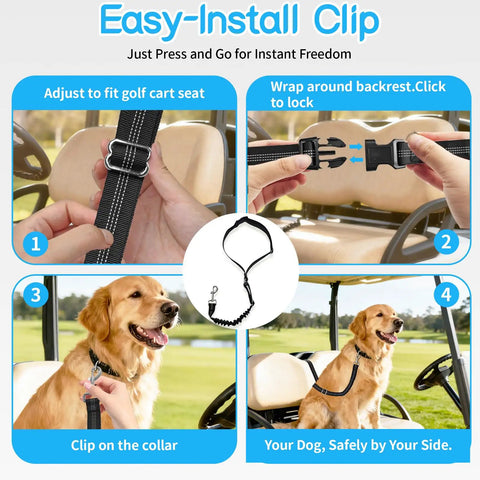 Easy-Install Clip

Just Press and Go for Instant Freedom

Adjust to fit golf cart seat

1

Wrap around backrest.Click to lock

2

3

Clip on the collar

4

Your Dog, Safely by Your Side.