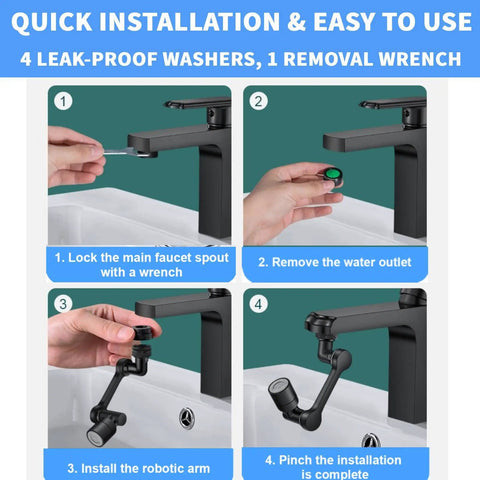 QUICK INSTALLATION & EASY TO USE

4 LEAK-PROOF WASHERS, 1 REMOVAL WRENCH

1

1. Lock the main faucet spout with a wrench

2

2. Remove the water outlet

3

3. Install the robotic arm

4

4. Pinch the installation is complete