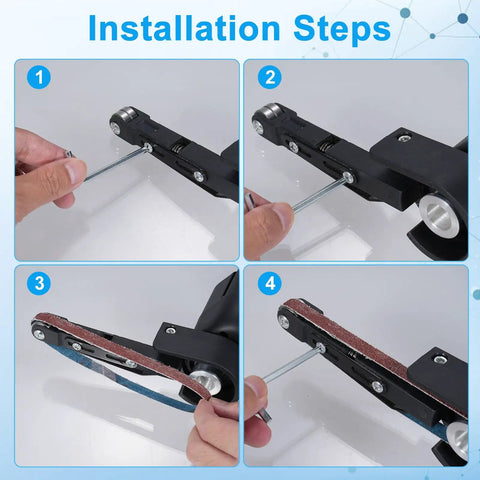 Installation Steps

1

2

3

4