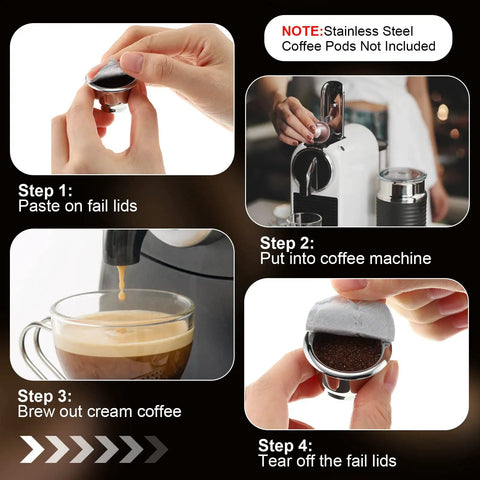 NOTE:Stainless Steel Coffee Pods Not Included

Step 1:
Paste on fail lids

Step 2:
Put into coffee machine

Step 3:
Brew out cream coffee

Step 4:
Tear off the fail lids