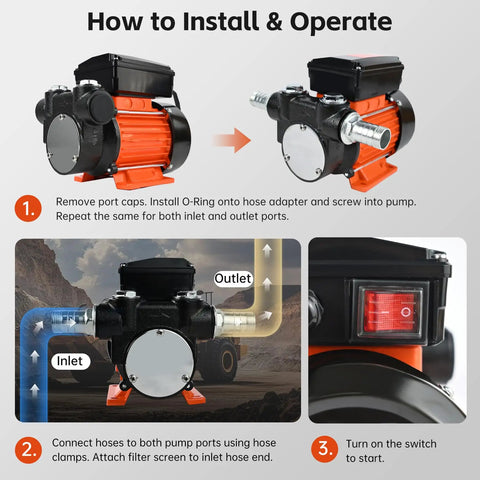 How to Install & Operate

1. Remove port caps. Install O-Ring onto hose adapter and screw into pump. Repeat the same for both inlet and outlet ports.

Outlet

Inlet

2. Connect hoses to both pump ports using hose clamps. Attach filter screen to inlet hose end.

3. Turn on the switch to start.