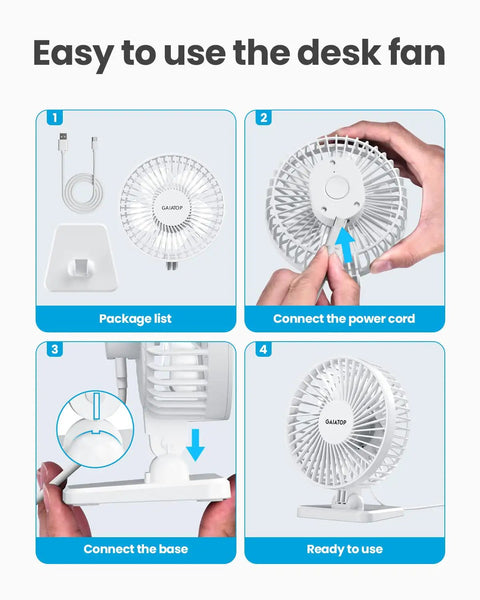 Easy to use the desk fan

1

GAIATOP

Package list

2

Connect the power cord

3

Connect the base

4

GAIATOP

Ready to use